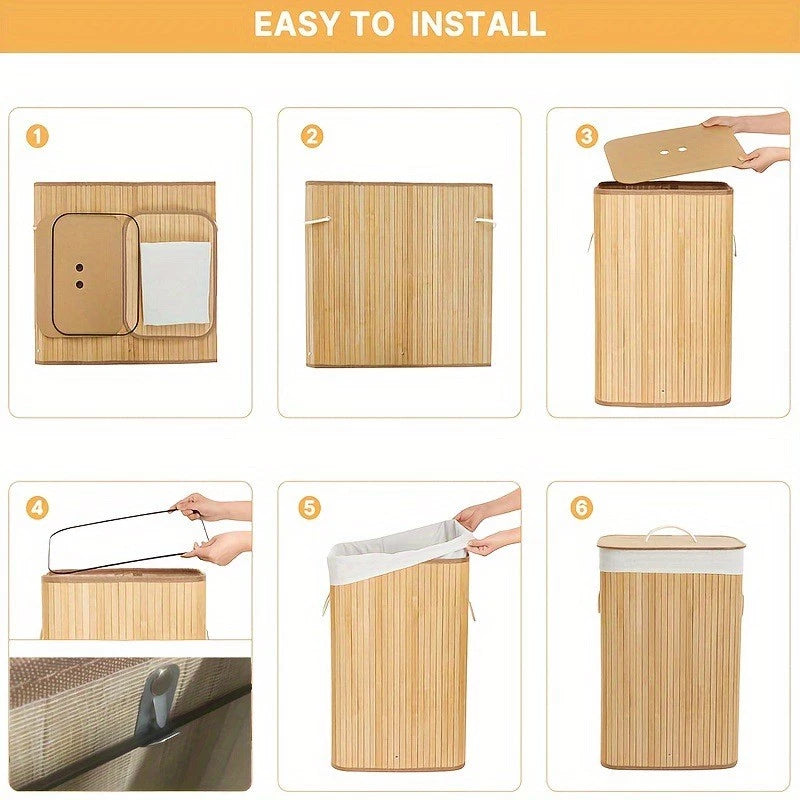 EASY TO INSTALL

1

2

3

4

5

6