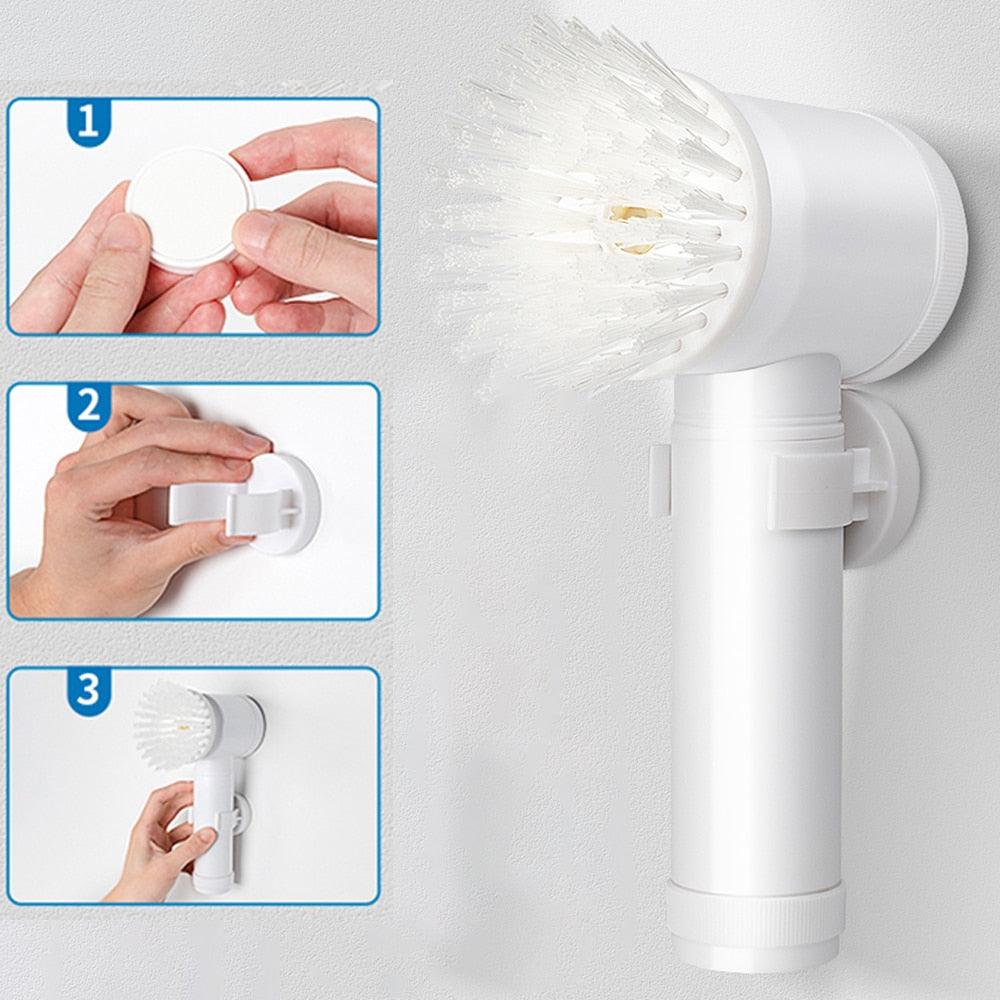 1

2

3