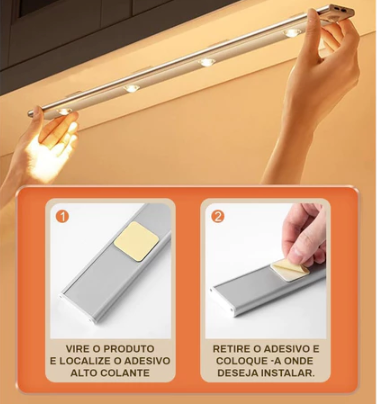 1

VIRE O PRODUTO E LOCALIZE O ADESIVO ALTO COLANTE

2

RETIRE O ADESIVO E COLOQUE -A ONDE DESEJA INSTALAR.